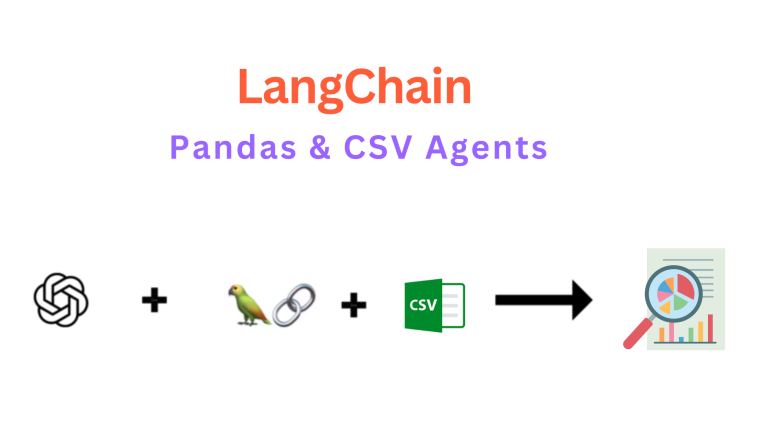 LangChain

Pandas & CSV Agents

+ + CSV